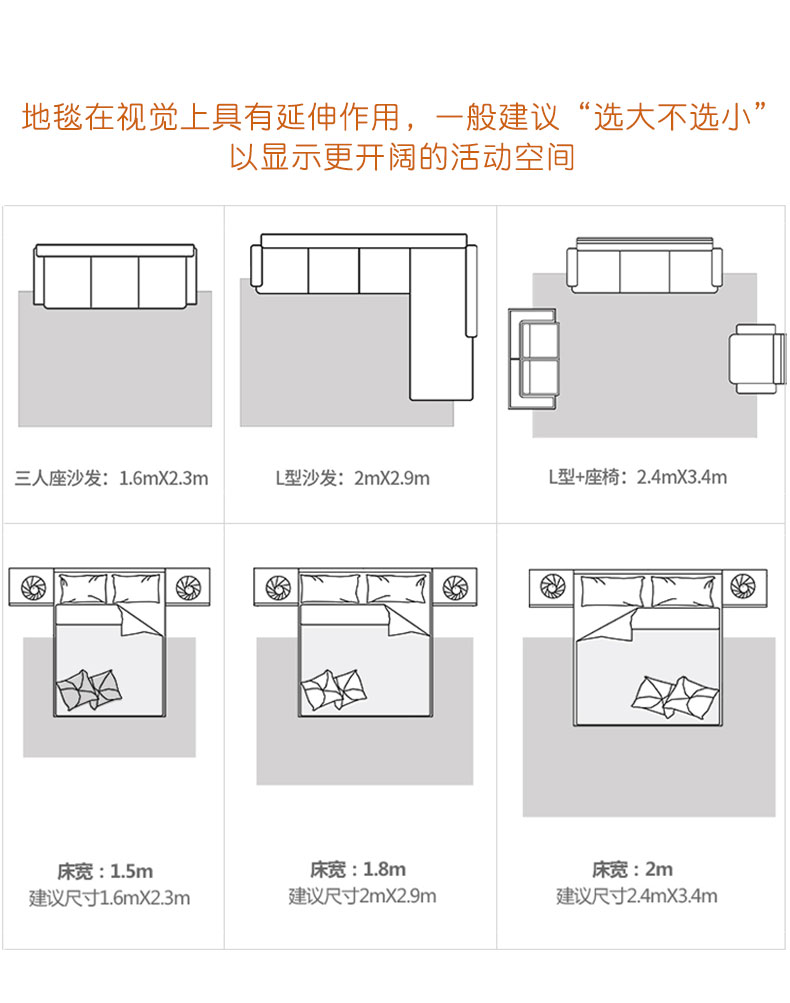 地毯在视觉上具有延伸作用，一般建议“选大不选小”
以显示更开阔的活动空间

三人座沙发：1.6mX2.3m

L型沙发：2mX2.9m

L型+座椅：2.4mX3.4m

床宽：1.5m
建议尺寸1.6mX2.3m

床宽：1.8m
建议尺寸2mX2.9m

床宽：2m
建议尺寸2.4mX3.4m