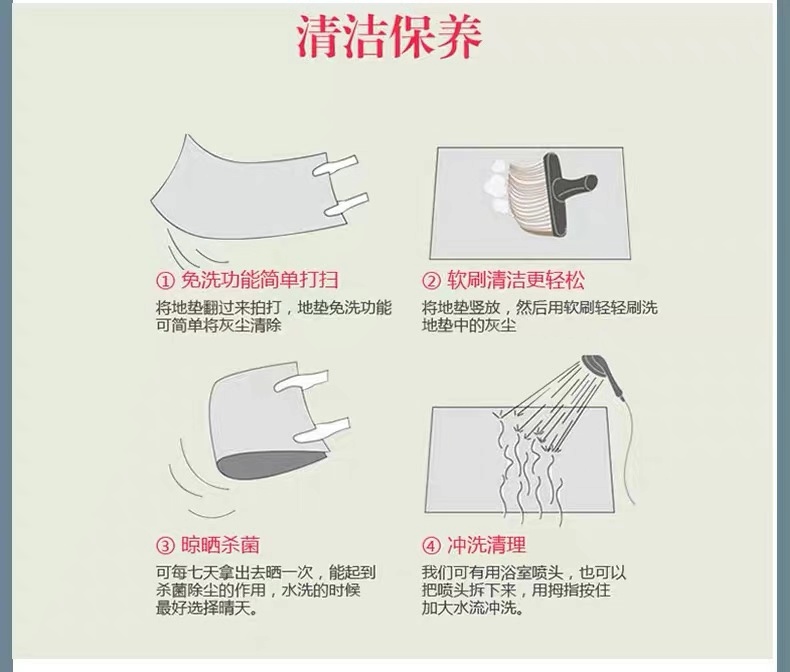 清洁保养

① 免洗功能简单打扫

将地垫翻过来拍打，地垫免洗功能可简单将灰尘清除

② 软刷清洁更轻松

将地垫竖放，然后用软刷轻轻刷洗地垫中的灰尘

③ 晾晒杀菌

可每七天拿出去晒一次，能起到杀菌除尘的作用，水洗的时候最好选择晴天。

④ 冲洗清理

我们可有用浴室喷头，也可以把喷头拆下来，用拇指按住加大水流冲洗。