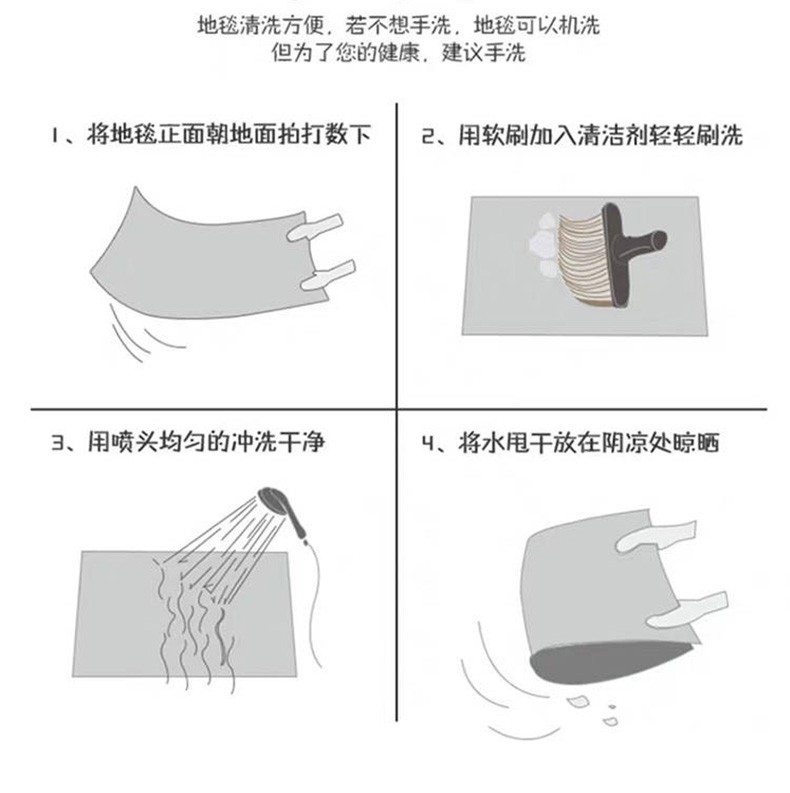 地毯清洗方便，若不想手洗，地毯可以机洗
但为了您的健康，建议手洗

1、将地毯正面朝地面拍打数下

2、用软刷加入清洁剂轻轻刷洗

3、用喷头均匀的冲洗干净

4、将水甩干放在阴凉处晾晒