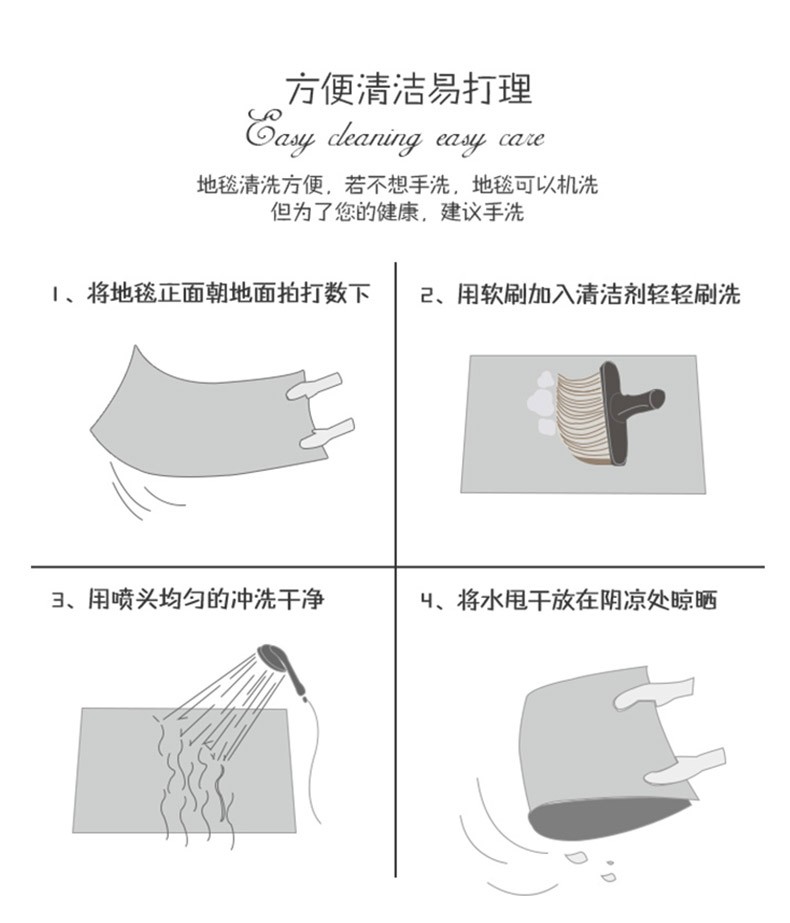 方便清洁易打理

Easy cleaning easy care

地毯清洗方便，若不想手洗，地毯可以机洗
但为了您的健康，建议手洗

1、将地毯正面朝地面拍打数下

2、用软刷加入清洁剂轻轻刷洗

3、用喷头均匀的冲洗干净

4、将水甩干放在阴凉处晾晒