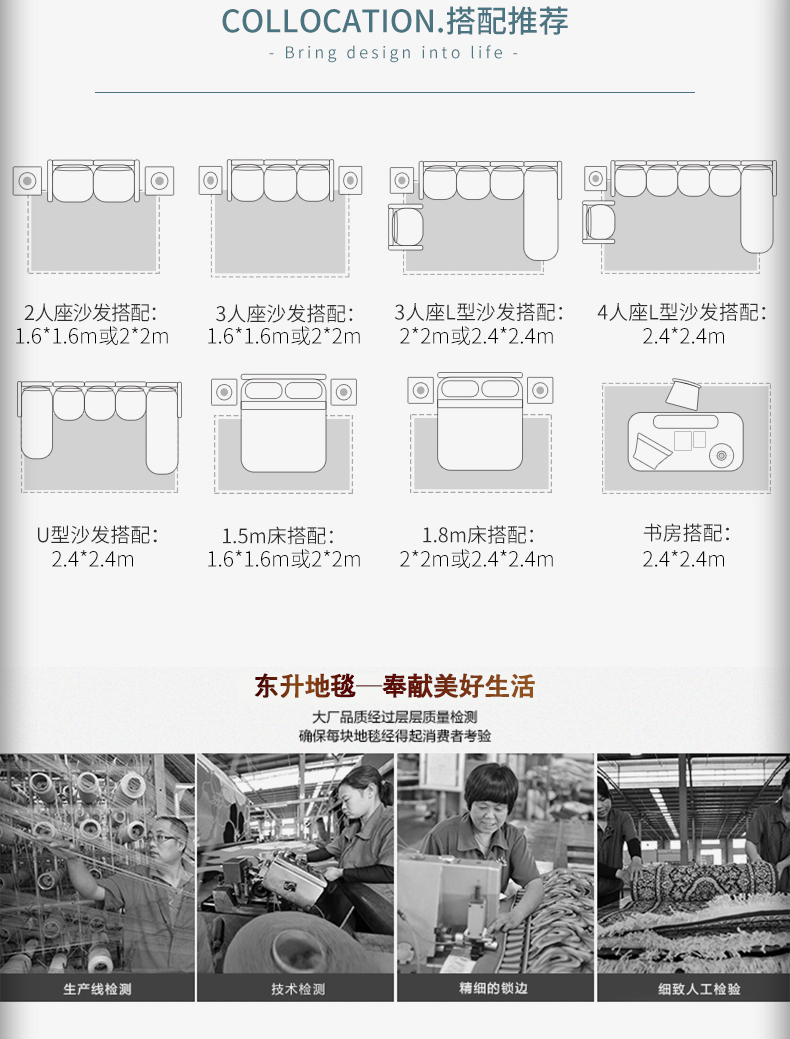 COLLOCATION.搭配推荐
- Bring design into life -

2人座沙发搭配：
1.6*1.6m或2*2m

3人座沙发搭配：
1.6*1.6m或2*2m

3人座L型沙发搭配：
2*2m或2.4*2.4m

4人座L型沙发搭配：
2.4*2.4m

U型沙发搭配：
2.4*2.4m

1.5m床搭配：
1.6*1.6m或2*2m

1.8m床搭配：
2*2m或2.4*2.4m

书房搭配：
2.4*2.4m

东升地毯—奉献美好生活
大厂品质经过层层质量检测
确保每块地毯经得起消费者考验

生产线检测

技术检测

精细的锁边

细致人工检验