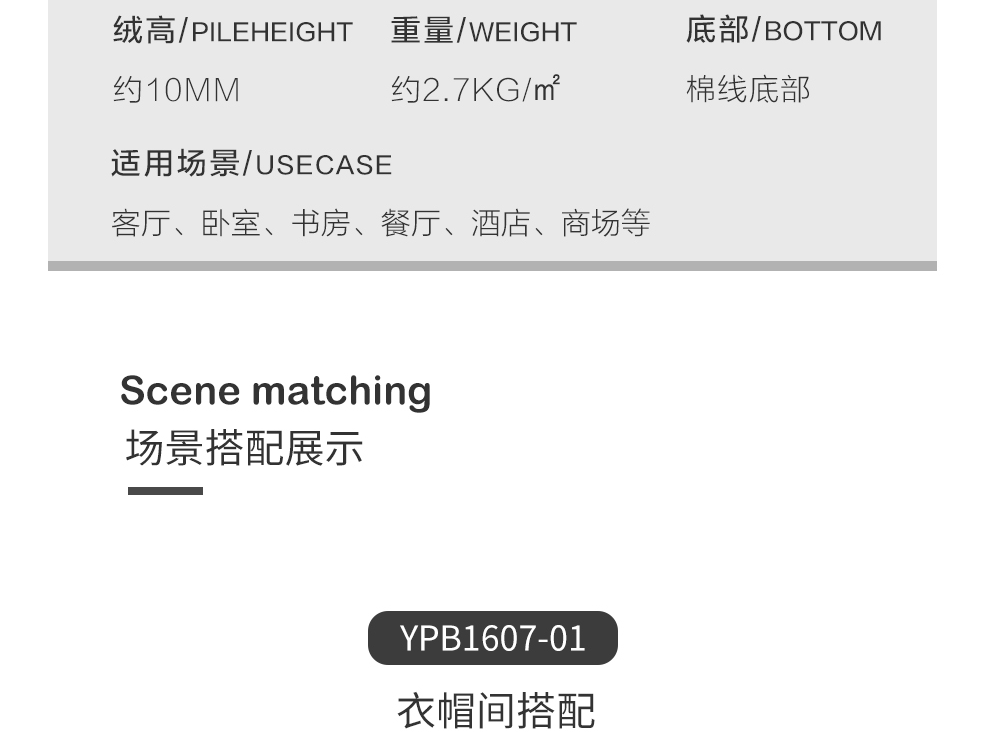 绒高/PILEHEIGHT
约10MM

重量/WEIGHT
约2.7KG/㎡

底部/BOTTOM
棉线底部

适用场景/USECASE
客厅、卧室、书房、餐厅、酒店、商场等

Scene matching
场景搭配展示

YPB1607-01
衣帽间搭配